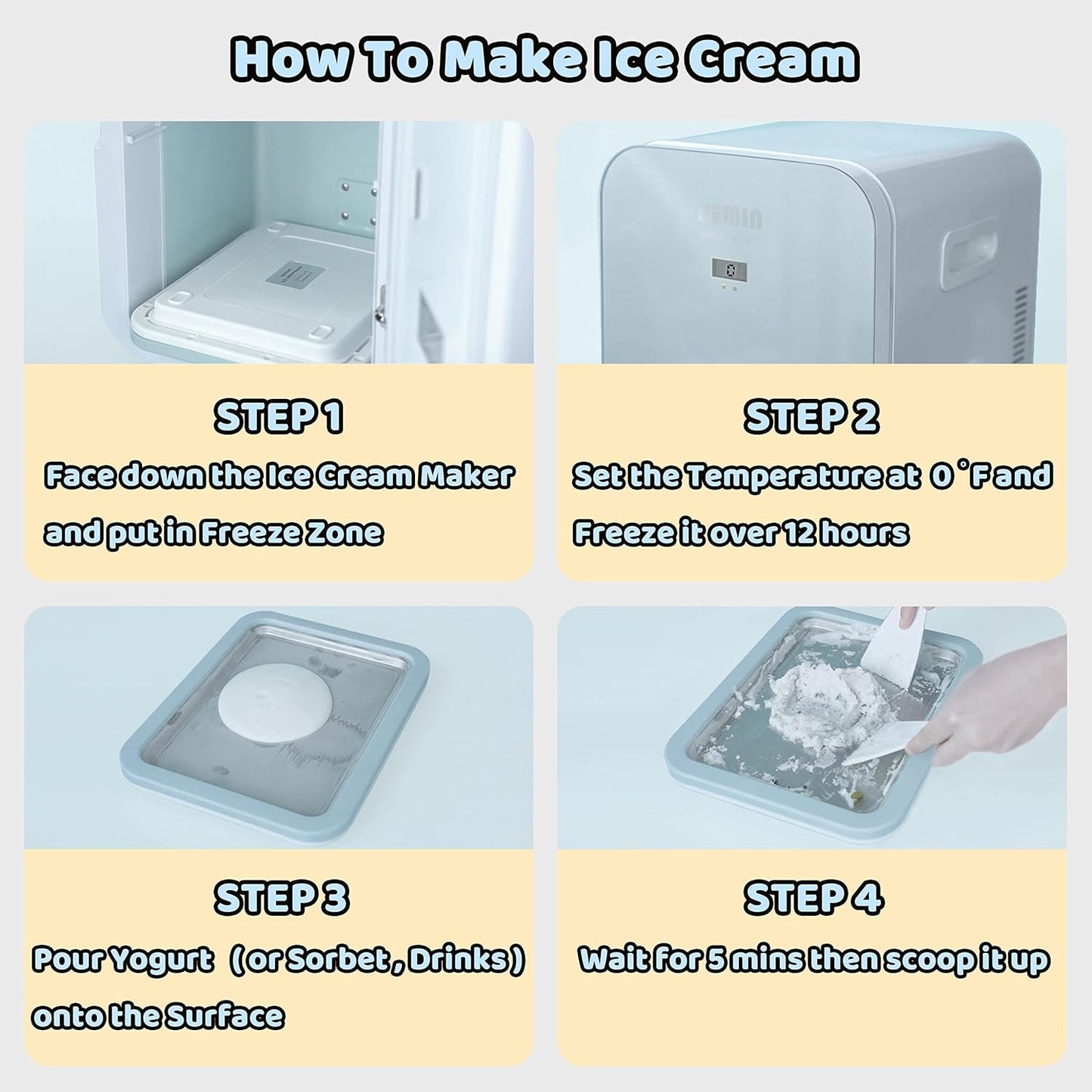 How To Make Ice Cream

TEMIN

0

STEP 1
Face down the Ice Cream Maker and put in Freeze Zone

STEP 2
Set the Temperature at 0 °F and Freeze it over 12 hours

STEP 3
Pour Yogurt (or Sorbet, Drinks) onto the Surface

STEP 4
Wait for 5 mins then scoop it up